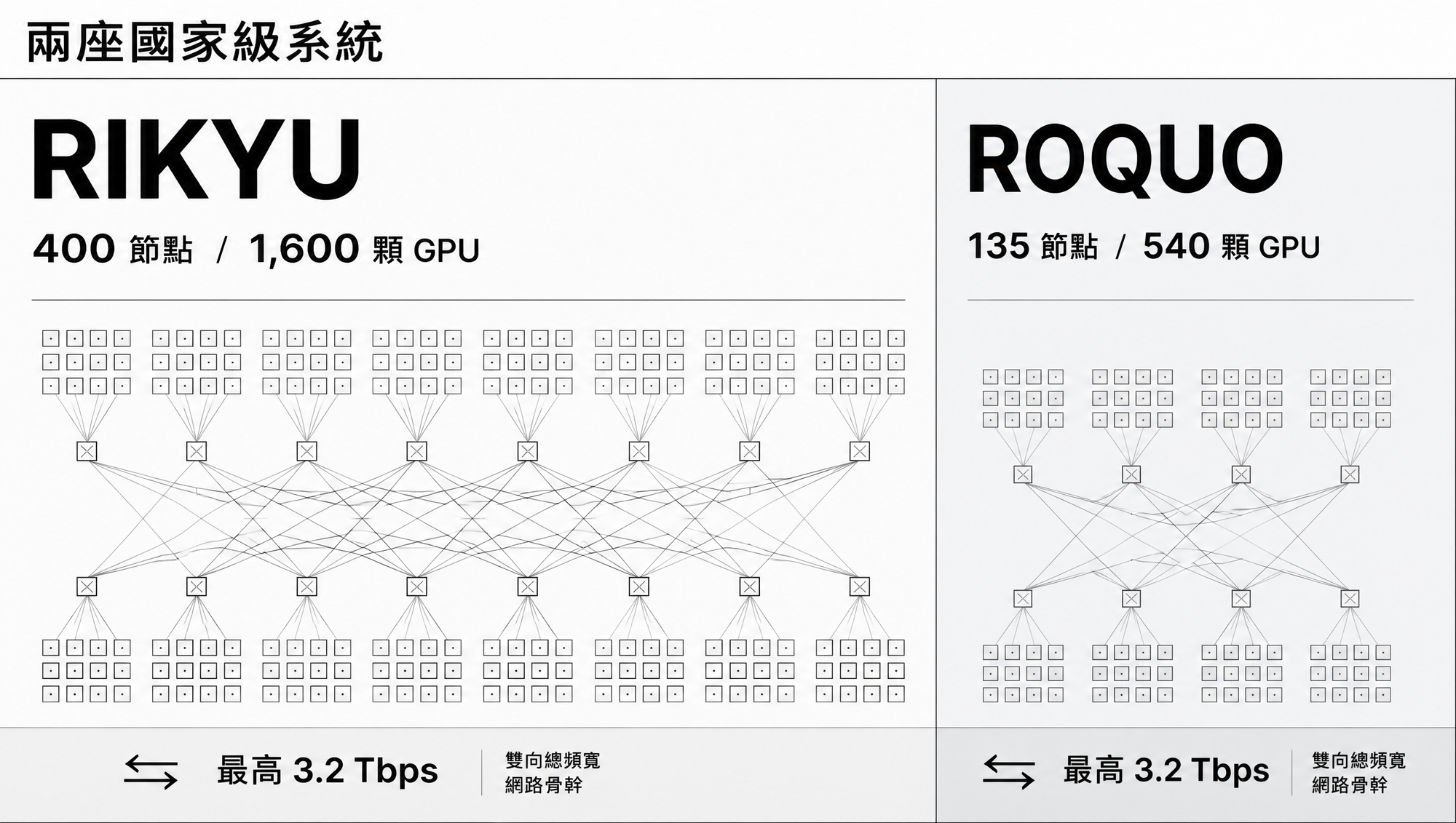 兩座國家級系統

RIKYU

400 節點 / 1,600 顆 GPU

⇆ 最高 3.2 Tbps

雙向總頻寬
網路骨幹

ROQUO

135 節點 / 540 顆 GPU

⇆ 最高 3.2 Tbps

雙向總頻寬
網路骨幹