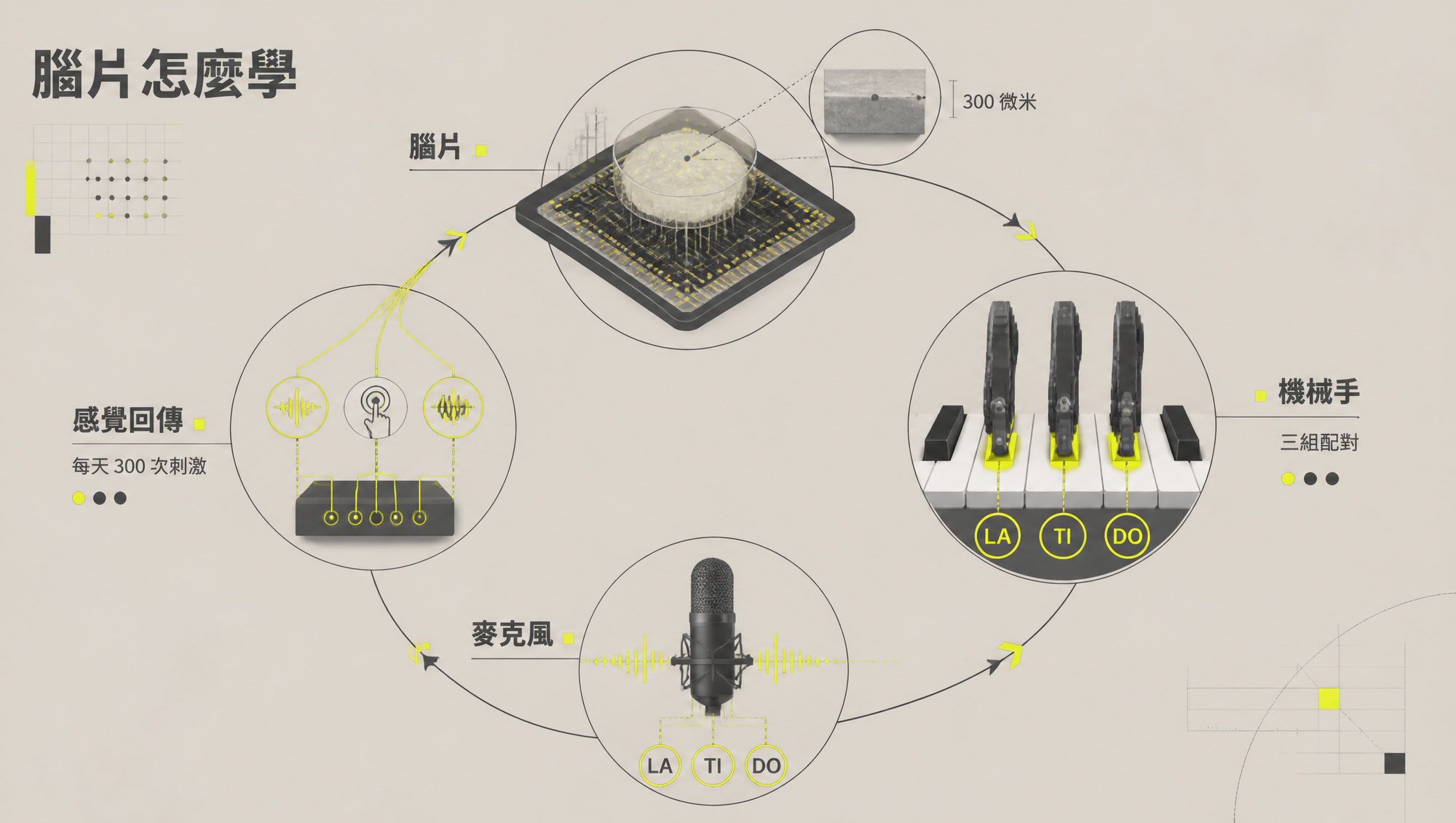 腦片怎麼學

腦片

300 微米

機械手

三組配對

LA TI DO

麥克風

LA TI DO

感覺回傳

每天 300 次刺激