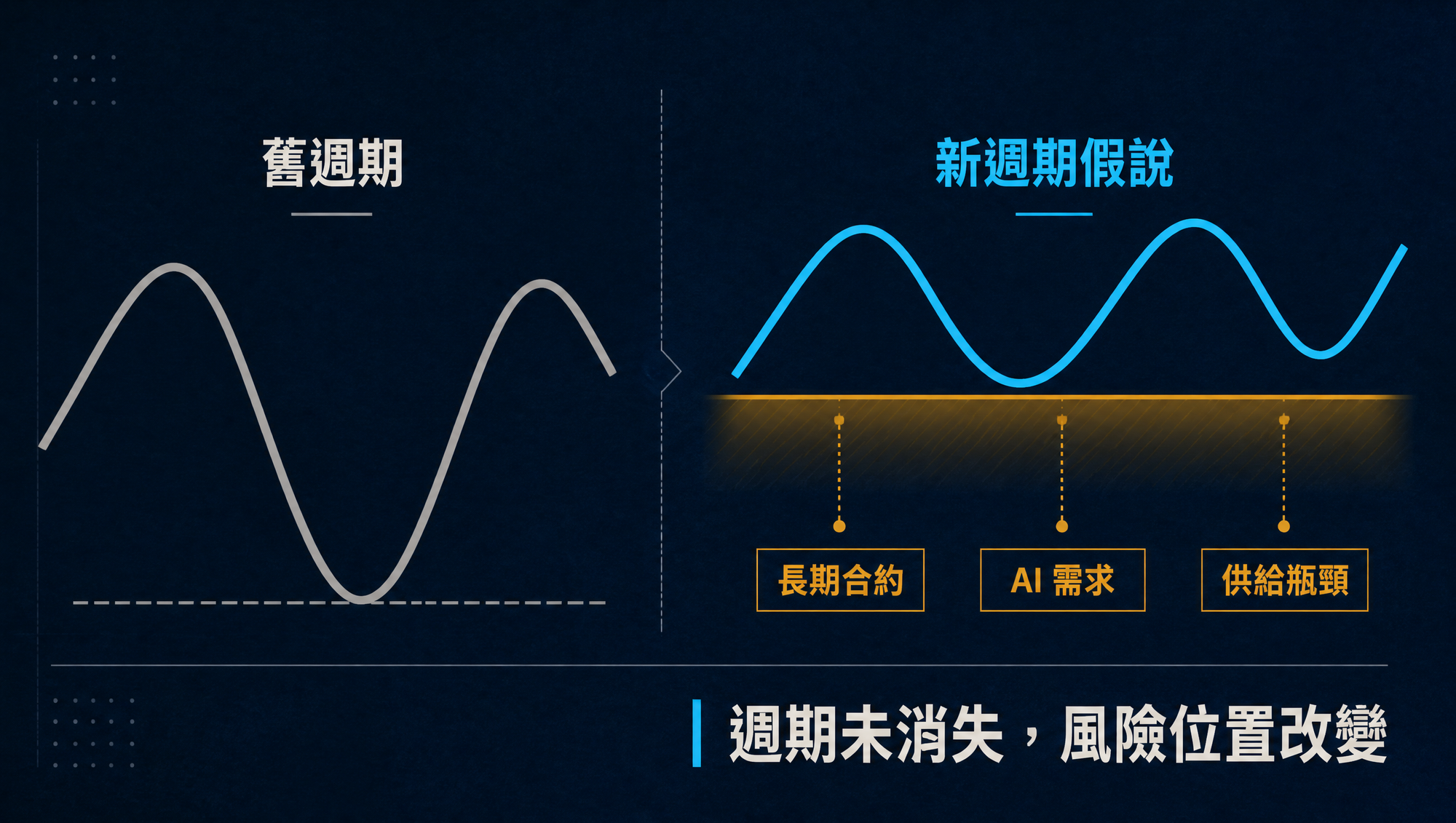 舊週期

新週期假說

長期合約

AI 需求

供給瓶頸

週期未消失，風險位置改變