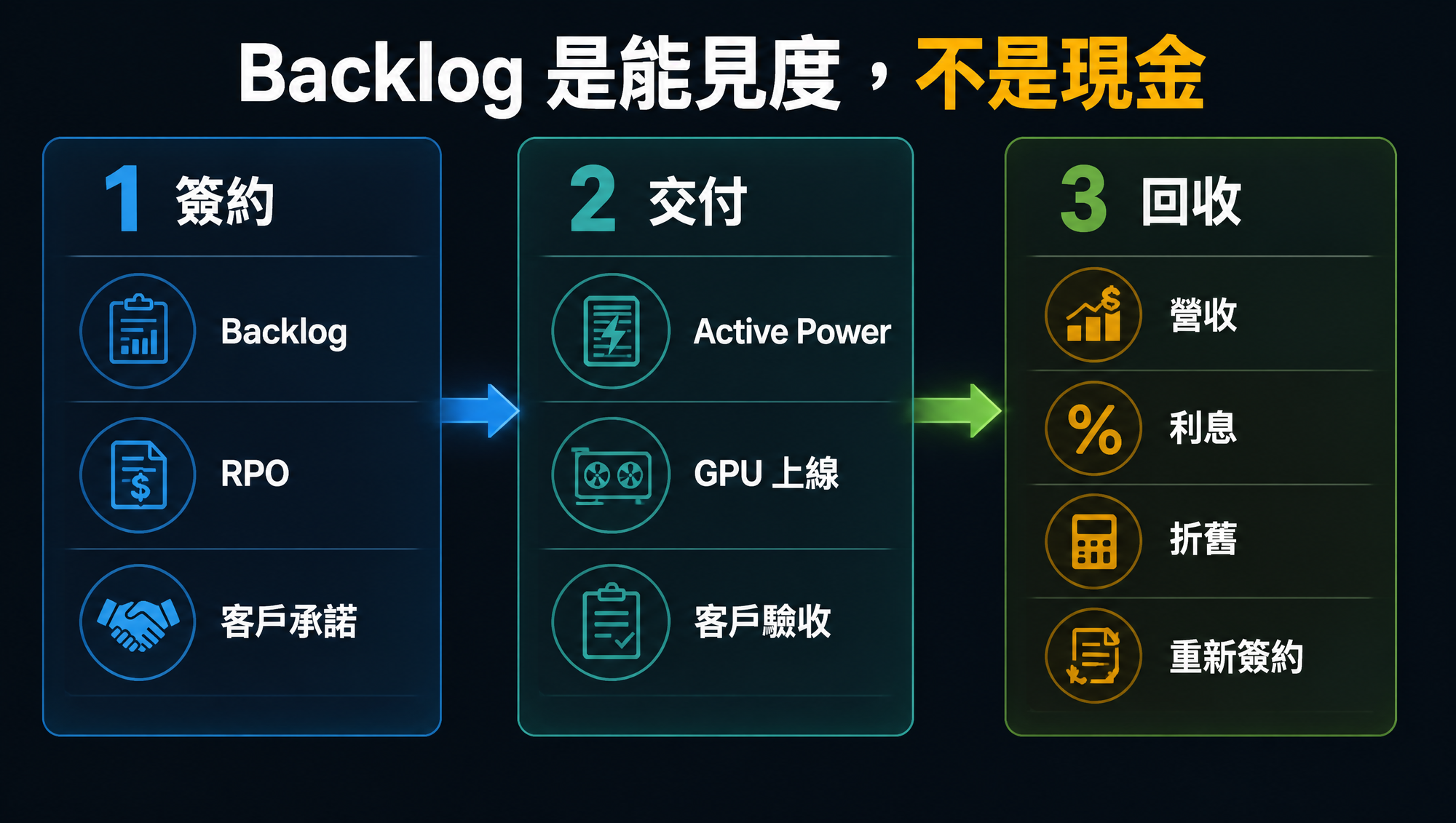 Backlog 是能見度，不是現金

1 簽約

Backlog

RPO

客戶承諾

2 交付

Active Power

GPU 上線

客戶驗收

3 回收

營收

利息

折舊

重新簽約