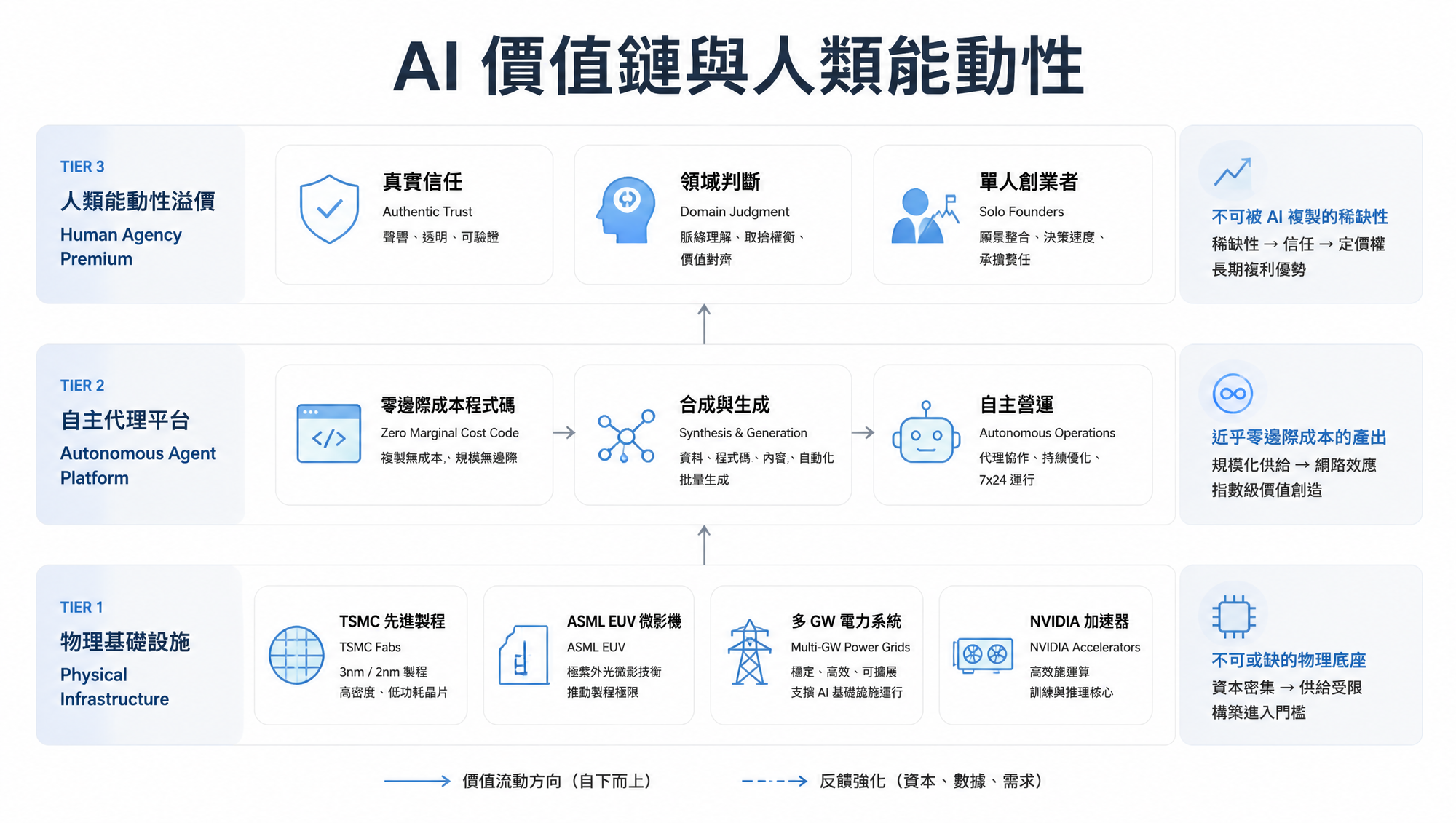 AI 價值鏈與人類能動性

TIER 3
人類能動性溢價
Human Agency Premium

真實信任
Authentic Trust
聲譽、透明、可驗證

領域判斷
Domain Judgment
脈絡理解、取捨權衡、價值對齊

單人創業者
Solo Founders
願景整合、決策速度、承擔責任

不可被 AI 複製的稀缺性
稀缺性 → 信任 → 定價權
長期複利優勢

TIER 2
自主代理平台
Autonomous Agent Platform

零邊際成本程式碼
Zero Marginal Cost Code
複製無成本、規模無邊際

合成與生成
Synthesis & Generation
資料、程式碼、內容、自動化批量生成

自主營運
Autonomous Operations
代理協作、持續優化、7x24 運行

近乎零邊際成本的產出
規模化供給 → 網路效應
指數級價值創造

TIER 1
物理基礎設施
Physical Infrastructure

TSMC 先進製程
TSMC Fabs
3nm / 2nm 製程
高密度、低功耗晶片

ASML EUV 微影機
ASML EUV
極紫外光微影技術
推動製程極限

多 GW 電力系統
Multi-GW Power Grids
穩定、高效、可擴展
支撐 AI 基礎設施運行

NVIDIA 加速器
NVIDIA Accelerators
高效能運算
訓練與推理核心

不可或缺的物理底座
資本密集 → 供給受限
構築進入門檻

價值流動方向（自下而上）
反饋強化（資本、數據、需求）