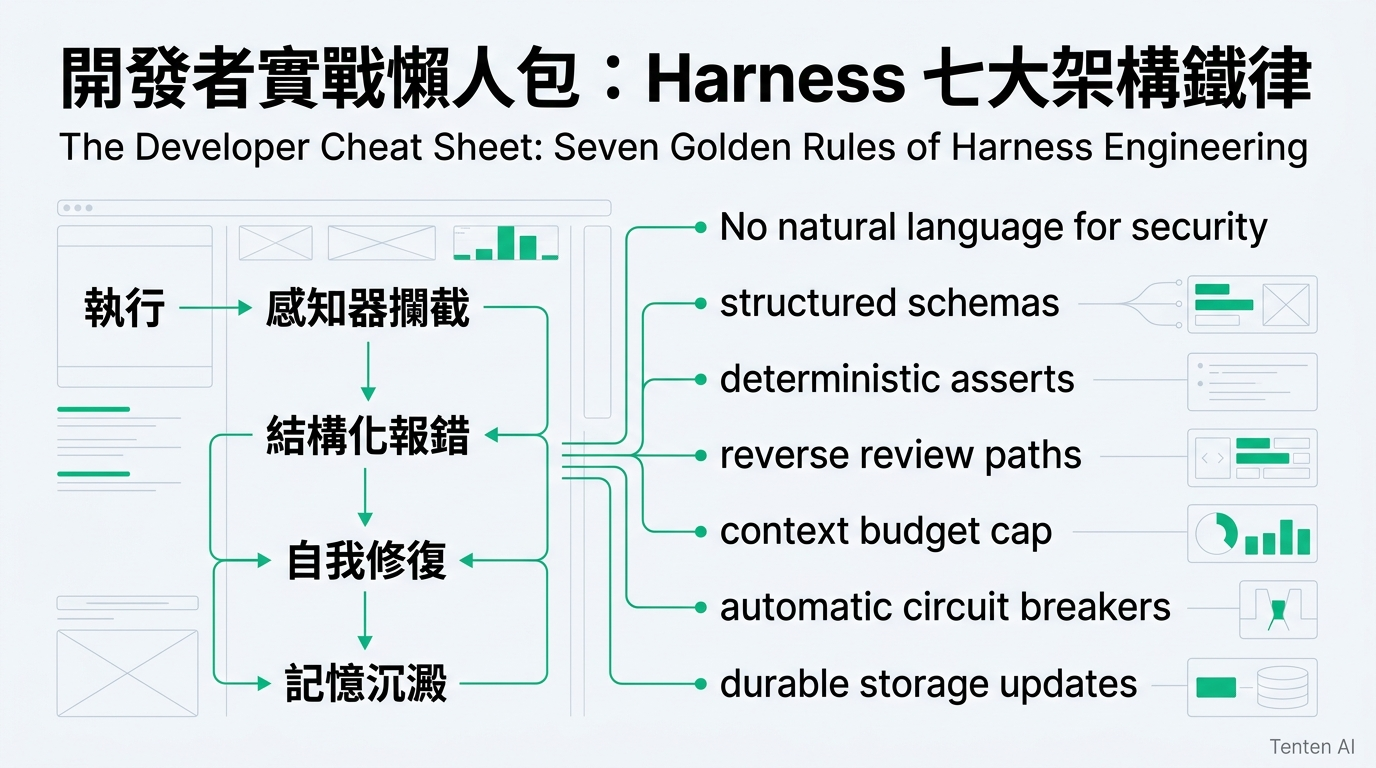 開發者實戰懶人包：Harness 七大架構鐵律

The Developer Cheat Sheet: Seven Golden Rules of Harness Engineering

執行

感知器攔截

結構化報錯

自我修復

記憶沉澱

No natural language for security

structured schemas

deterministic asserts

reverse review paths

context budget cap

automatic circuit breakers

durable storage updates

Tenten AI