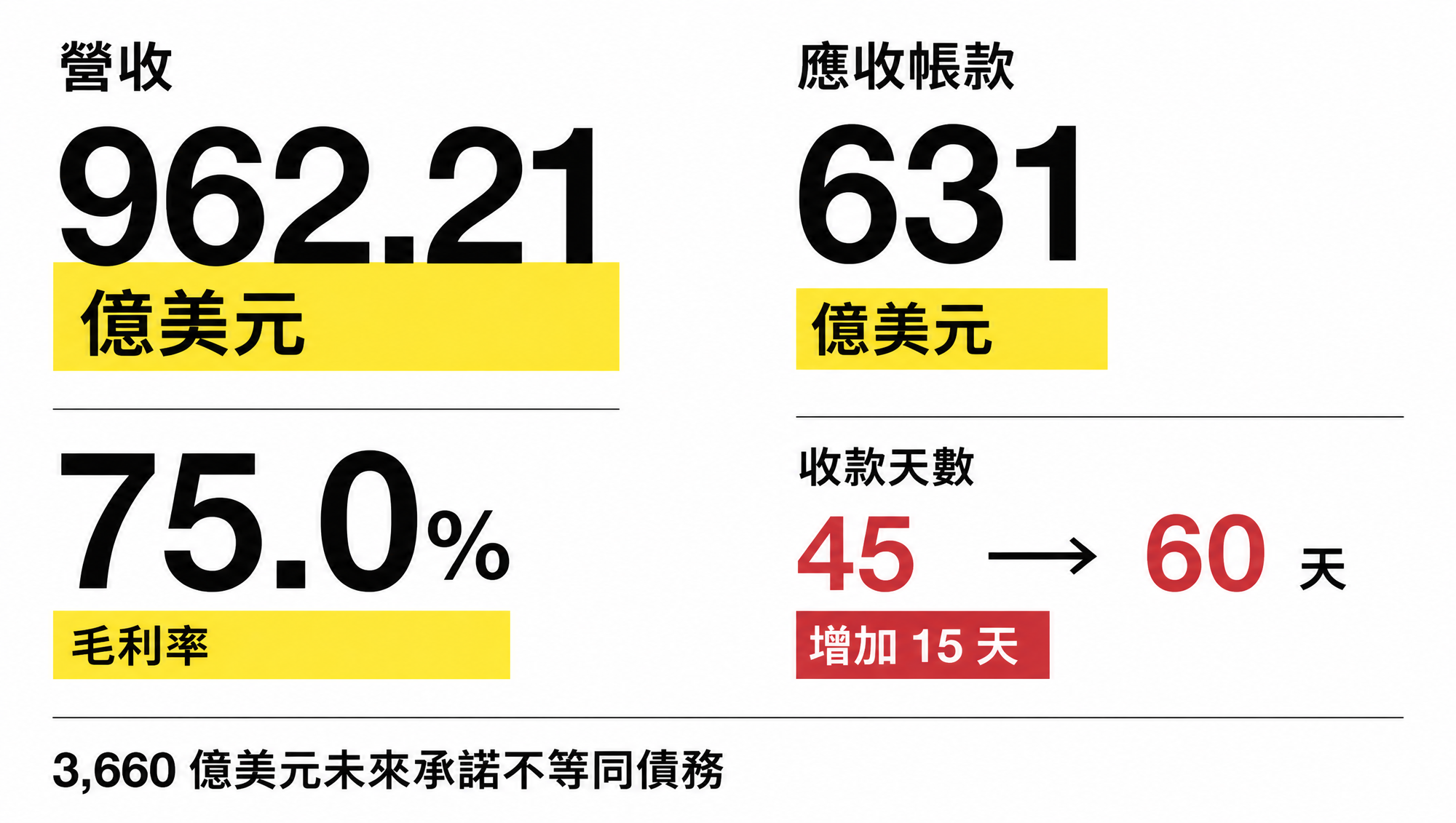 營收

962.21

億美元

75.0%

毛利率

應收帳款

631

億美元

收款天數

45 → 60 天

增加15天

3,660億美元未來承諾不等同債務