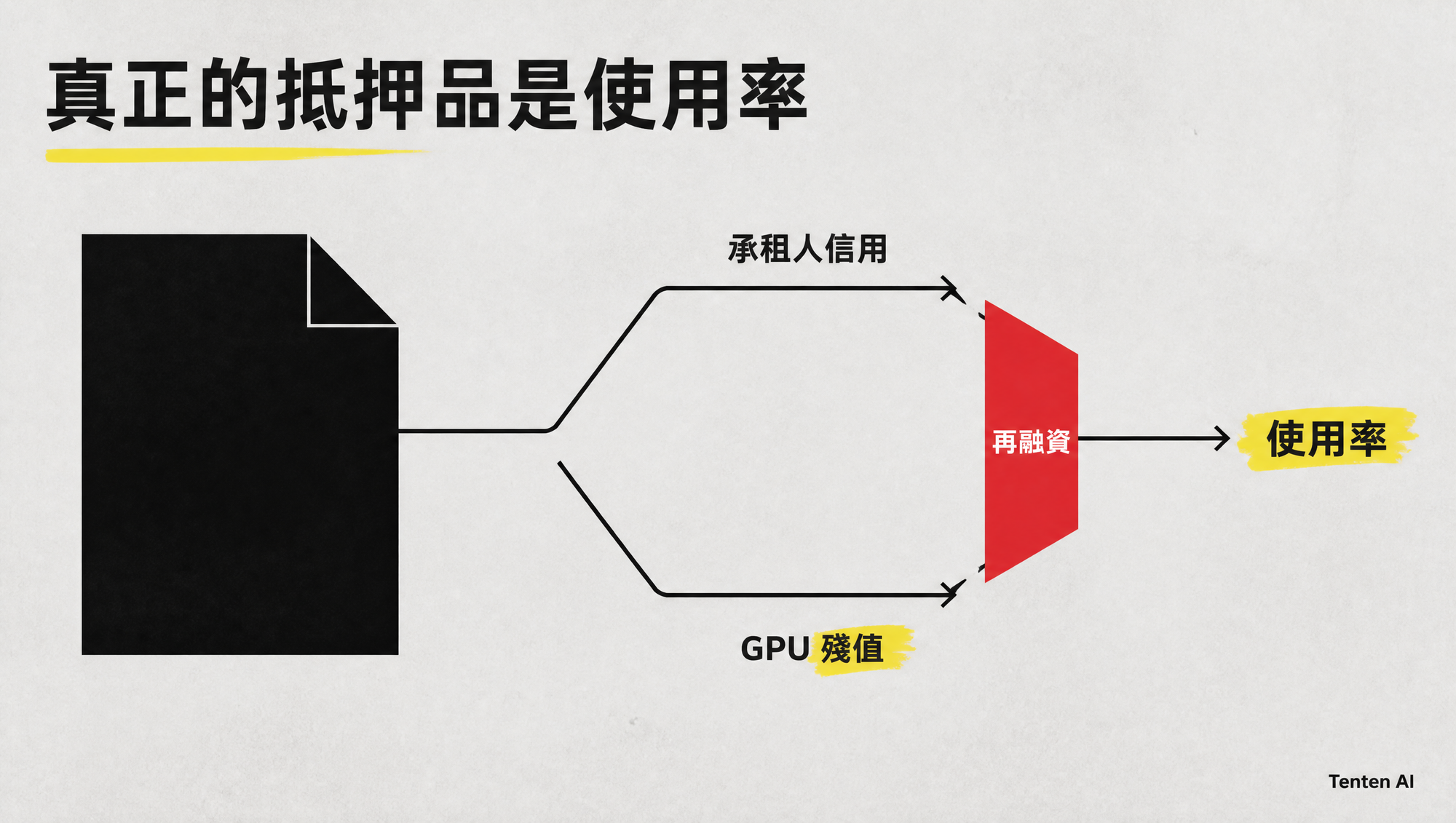 真正的抵押品是使用率

承租人信用

再融資

使用率

GPU 殘值

Tenten AI