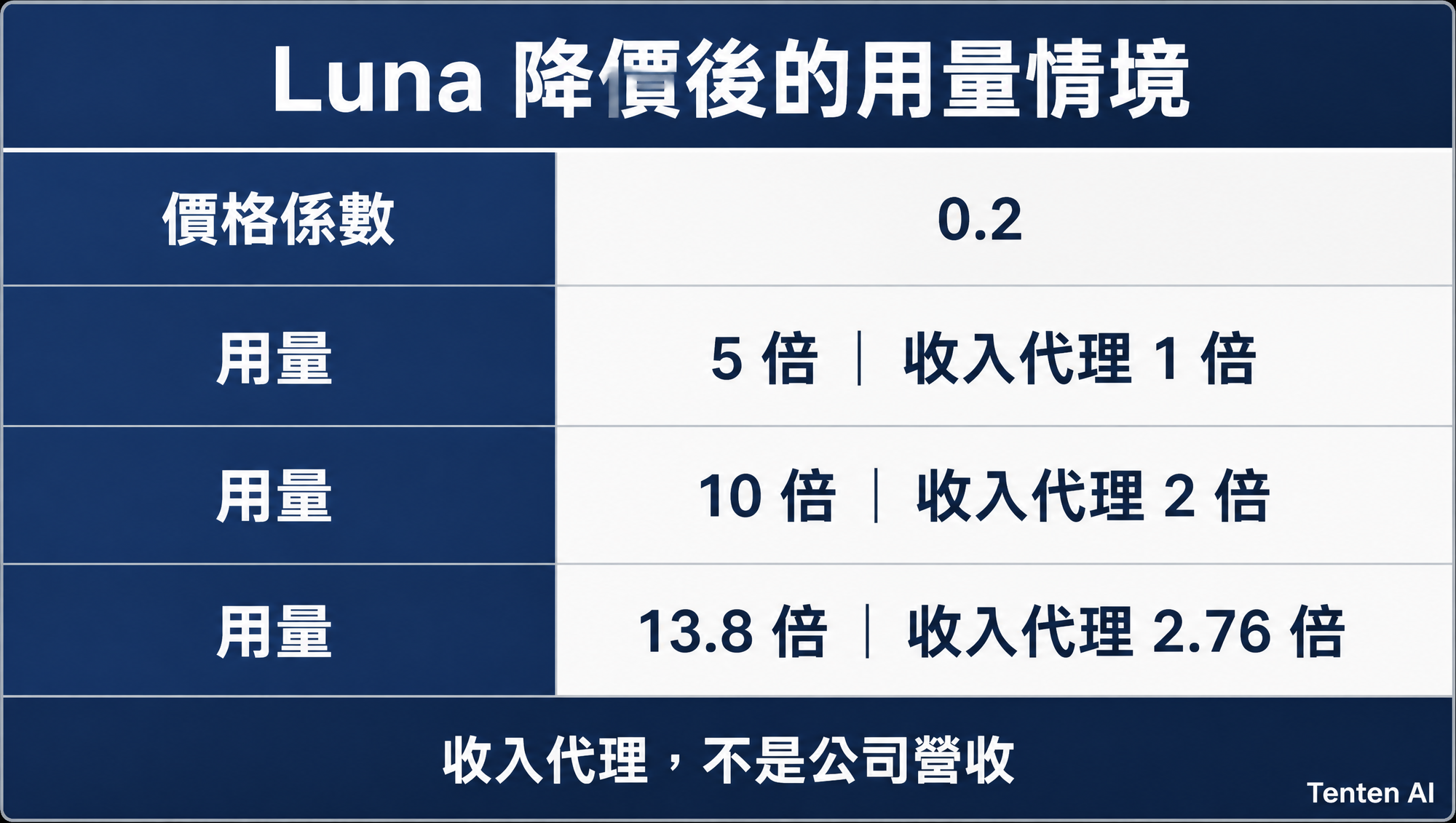 Luna 降價後的用量情境

| 價格係數 | 0.2 |
|---|---|
| 用量 | 5倍 ｜ 收入代理1倍 |
| 用量 | 10倍 ｜ 收入代理2倍 |
| 用量 | 13.8倍 ｜ 收入代理2.76倍 |

收入代理，不是公司營收

Tenten AI