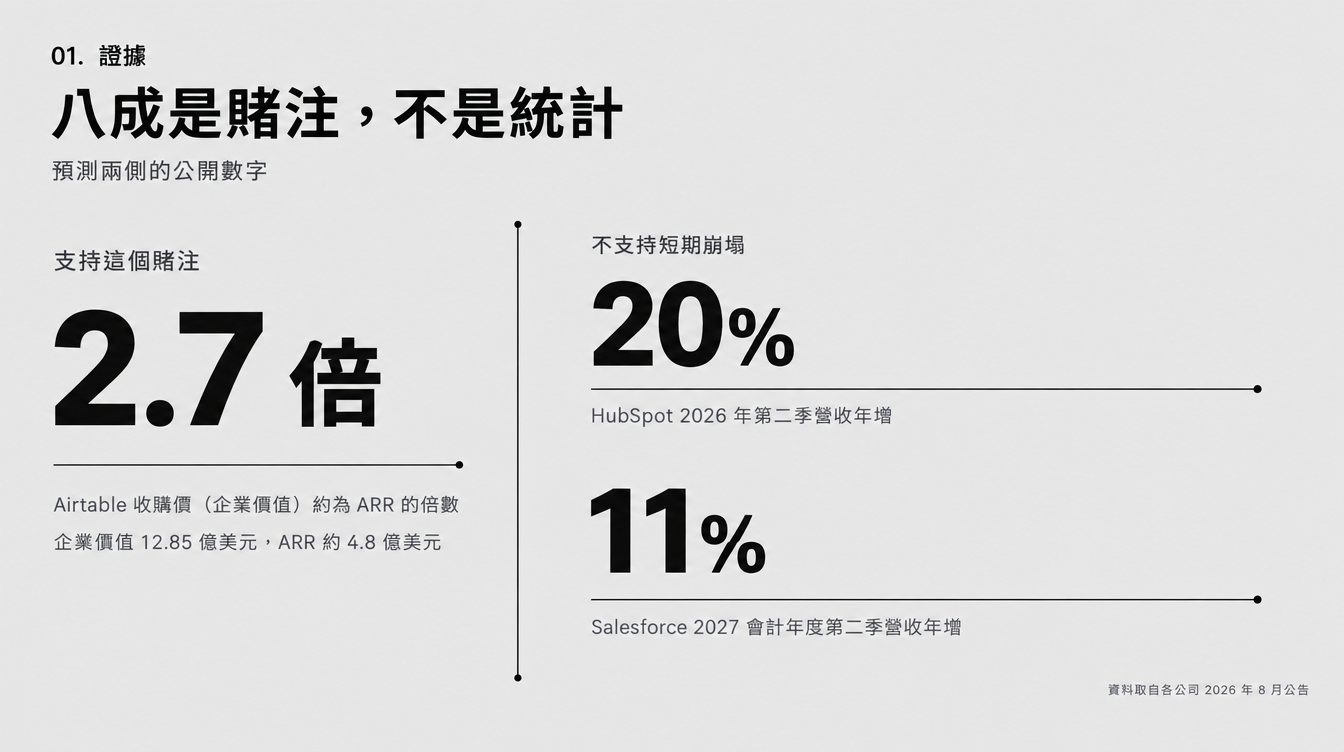 01. 證據

八成是賭注，不是統計

預測兩側的公開數字

支持這個賭注

2.7倍

Airtable收購價（企業價值）約為ARR的倍數

企業價值12.85億美元，ARR約4.8億美元

不支持短期崩塌

20%

HubSpot 2026年第二季營收年增

11%

Salesforce 2027會計年度第二季營收年增

資料取自各公司2026年8月公告