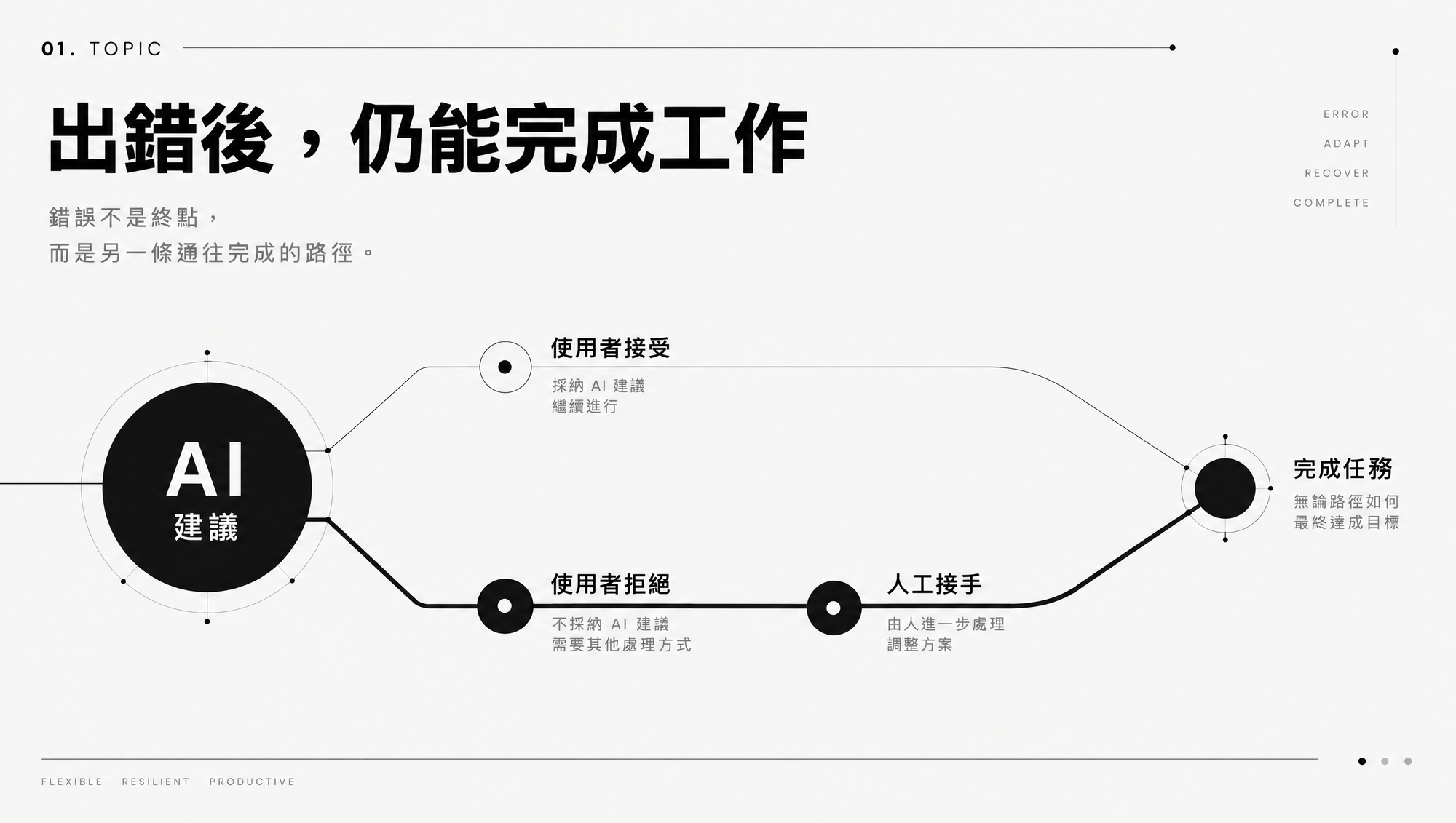 01. TOPIC

出錯後，仍能完成工作

錯誤不是終點，
而是另一條通往完成的路徑。

ERROR
ADAPT
RECOVER
COMPLETE

AI
建議

使用者接受
採納AI建議
繼續進行

使用者拒絕
不採納AI建議
需要其他處理方式

人工接手
由人進一步處理
調整方案

完成任務
無論路徑如何
最終達成目標

FLEXIBLE RESILIENT PRODUCTIVE